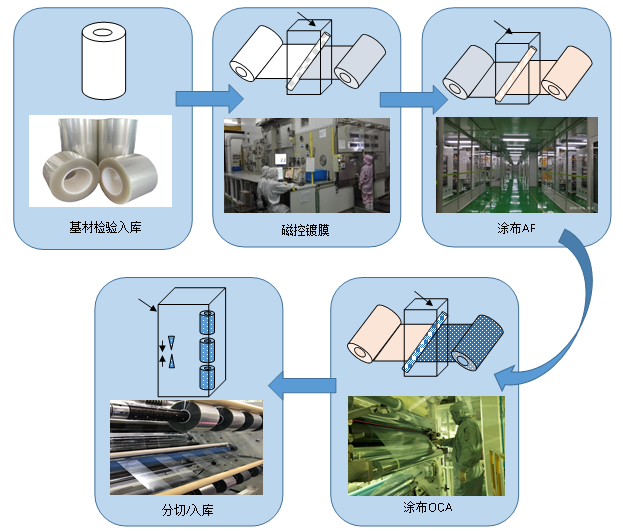 基材检验入库

磁控镀膜

涂布AF

涂布OCA

分切入库